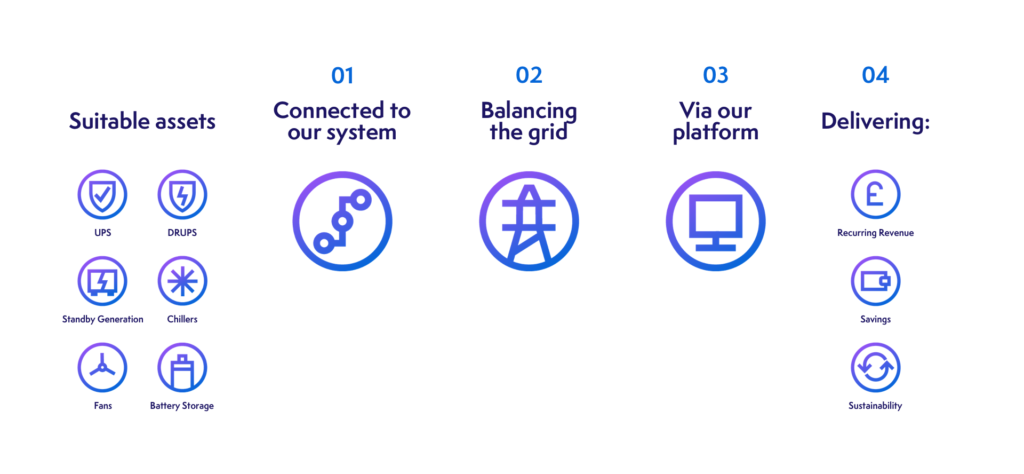 Suitable assets

UPS

DRUPS

Standby Generation

Chillers

Fans

Battery Storage

01
Connected to our system

02
Balancing the grid

03
Via our platform

04
Delivering:

Recurring Revenue

Savings

Sustainability